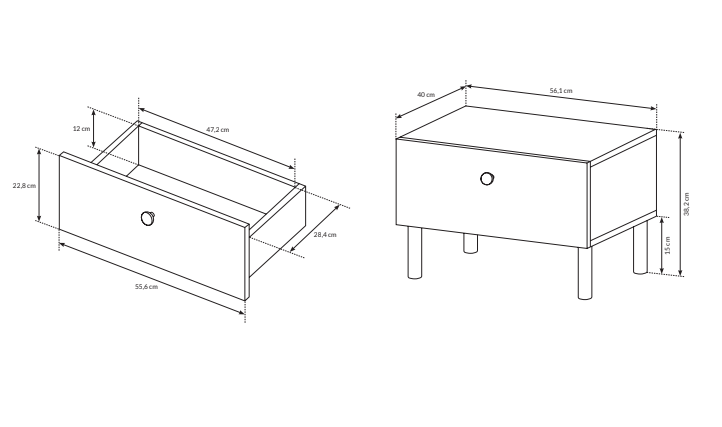 12 cm
47,2 cm
22,8 cm
28,4 cm
55,6 cm
40 cm
56,1 cm
38,2 cm
15 cm