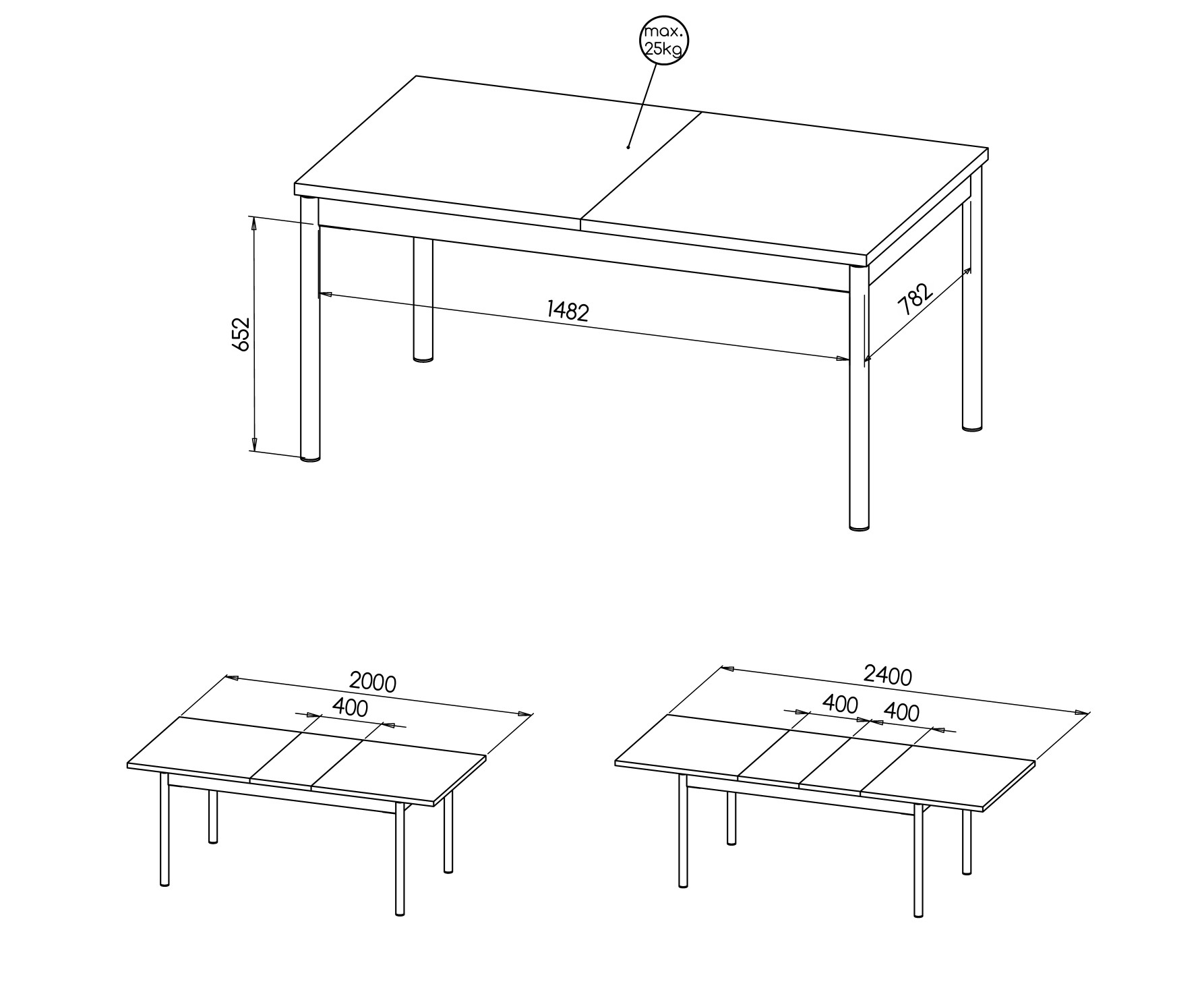 max. 25kg

652

1482

782

2000

400

2400

400

400