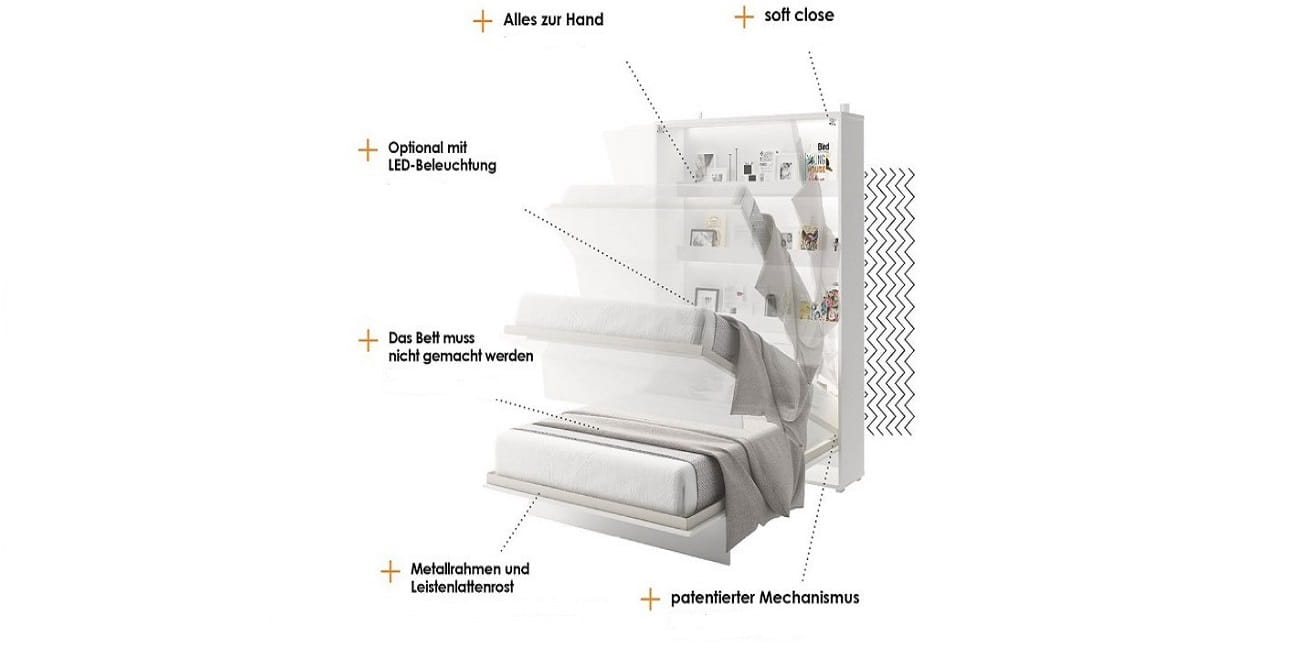 + Alles zur Hand

+ soft close

+ Optional mit LED-Beleuchtung

+ Das Bett muss nicht gemacht werden

+ Metallrahmen und Leistenlattenrost

+ patentierter Mechanismus